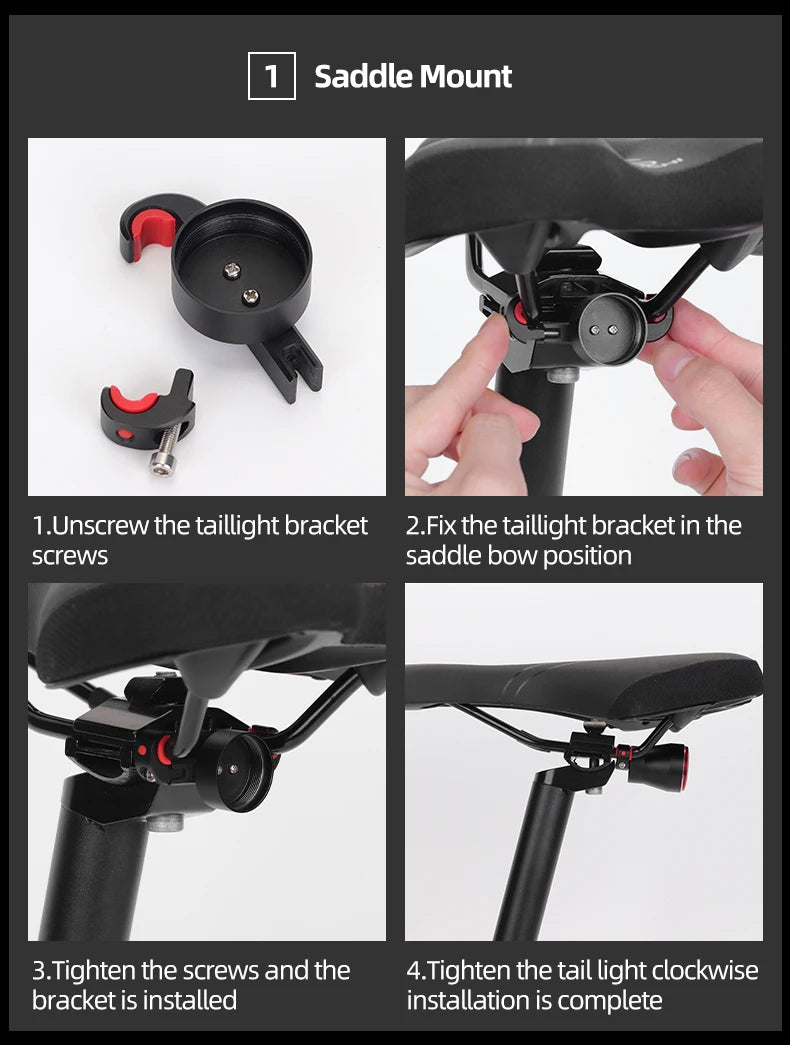 1 Saddle Mount

1.Unscrew the taillight bracket screws

2.Fix the taillight bracket in the saddle bow position

3.Tighten the screws and the bracket is installed

4.Tighten the tail light clockwise installation is complete