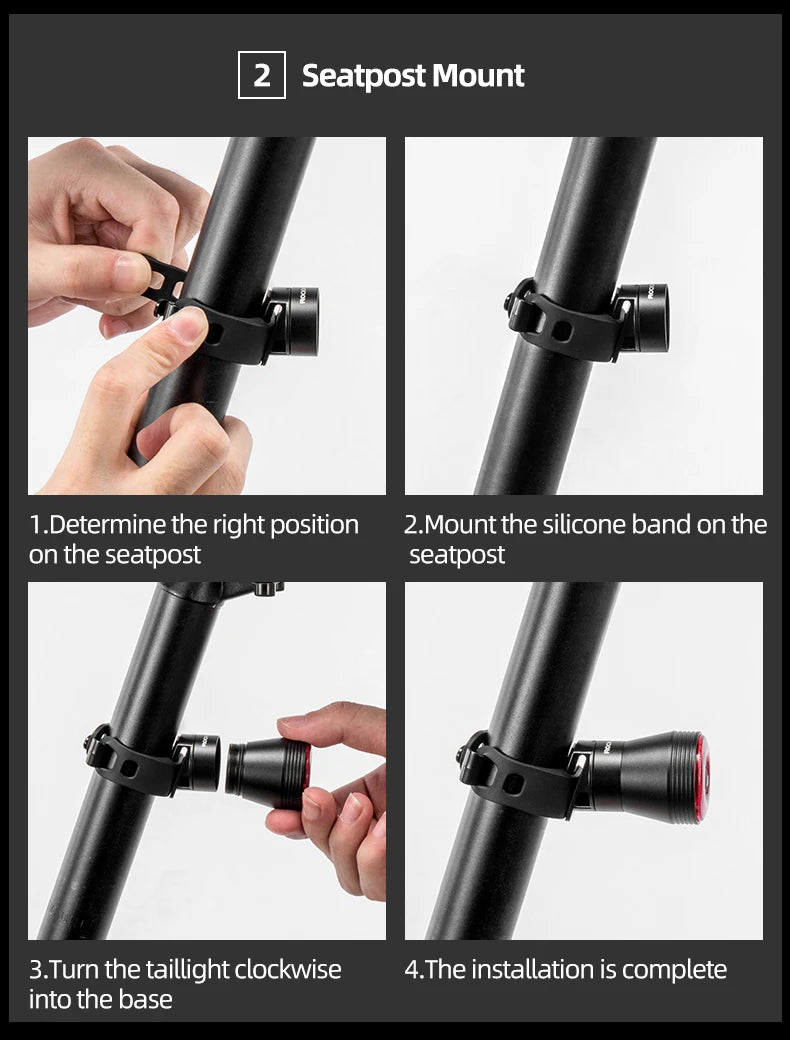 2 Seatpost Mount

1.Determine the right position on the seatpost

2.Mount the silicone band on the seatpost

3.Turn the taillight clockwise into the base

4.The installation is complete