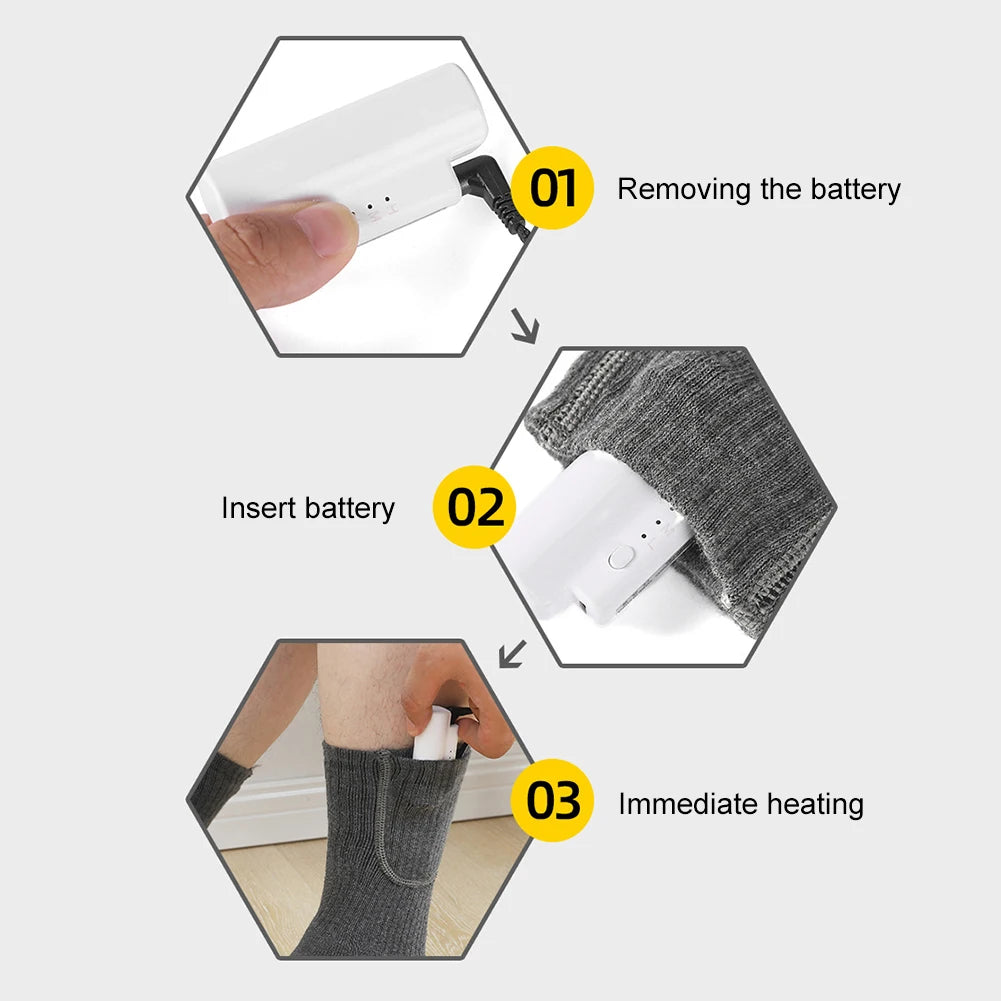 01 Removing the battery

Insert battery 02

03 Immediate heating