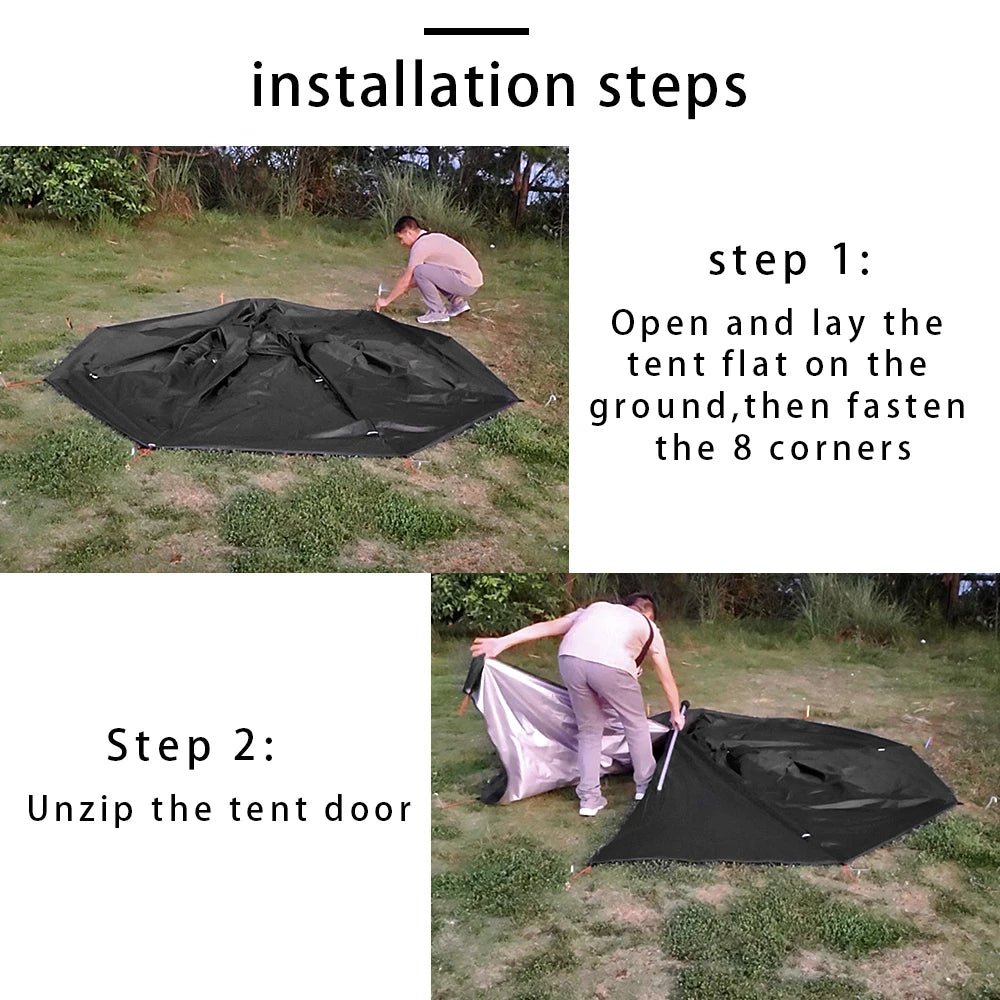 installation steps

step 1:

Open and lay the tent flat on the ground,then fasten the 8 corners

Step 2:

Unzip the tent door